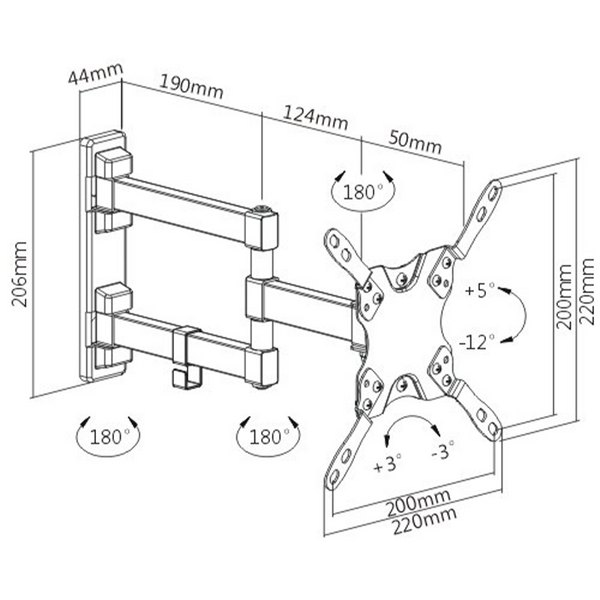 44mm
190mm
124mm
50mm
180°
206mm
+5°
-12°
200mm
220mm
180°
180°
+3°
-3°
200mm
220mm